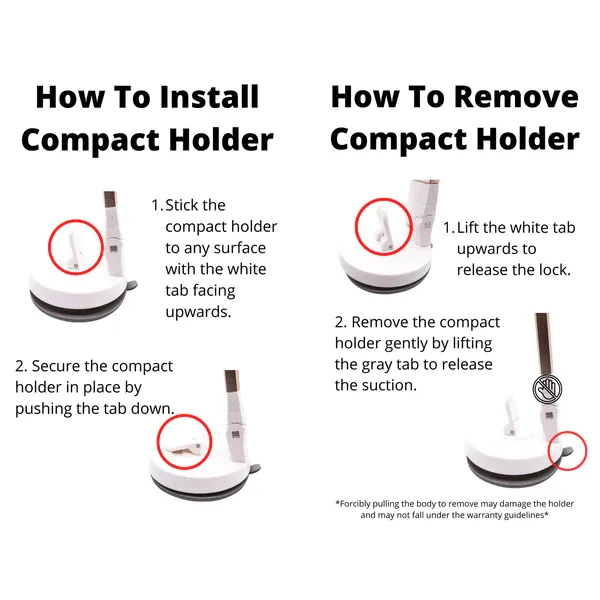 How To Install Compact Holder

1. Stick the compact holder to any surface with the white tab facing upwards.

2. Secure the compact holder in place by pushing the tab down.

How To Remove Compact Holder

1. Lift the white tab upwards to release the lock.

2. Remove the compact holder gently by lifting the gray tab to release the suction.

*Forcibly pulling the body to remove may damage the holder and may not fall under the warranty guidelines*